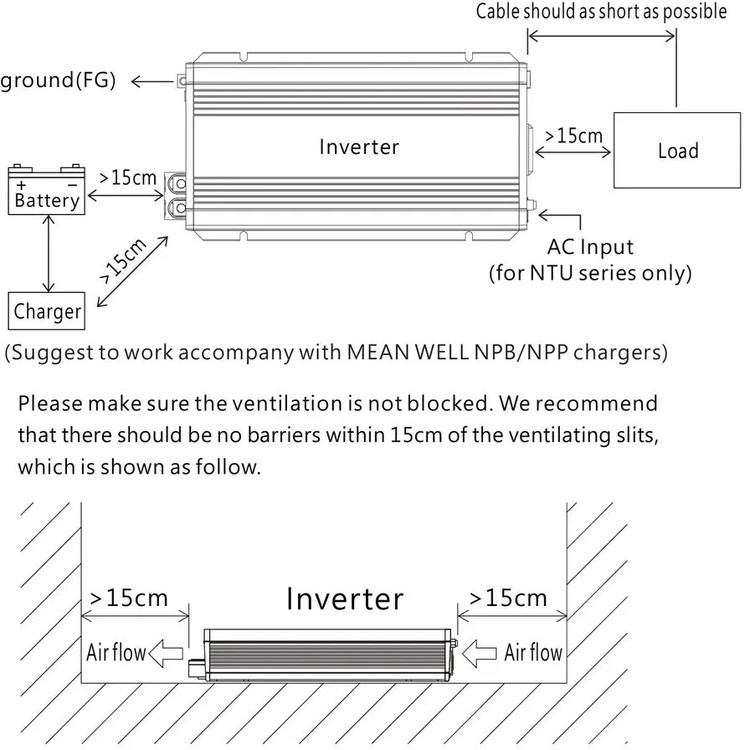 Cable should as short as possible

ground(FG)

Inverter

>15cm

Load

+ −
Battery

>15cm

>15cm

AC Input
(for NTU series only)

Charger

(Suggest to work accompany with MEAN WELL NPB/NPP chargers)

Please make sure the ventilation is not blocked. We recommend that there should be no barriers within 15cm of the ventilating slits, which is shown as follow.

>15cm

Inverter

>15cm

Air flow

Air flow